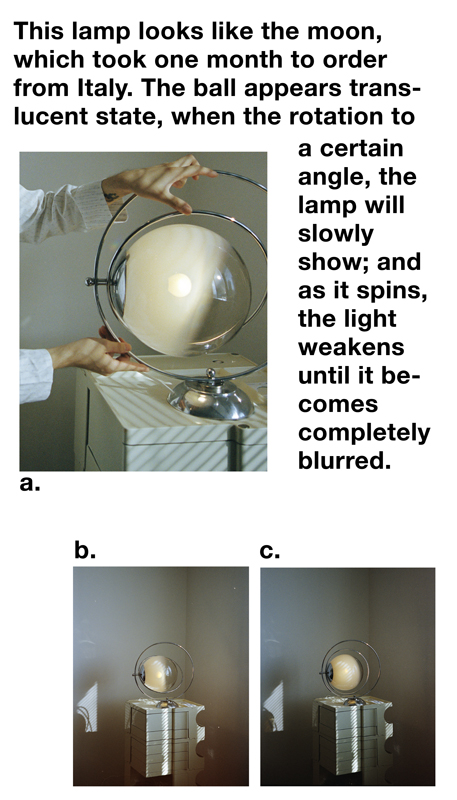 This lamp looks like the moon, which took one month to order from Italy. The ball appears translucent state, when the rotation to a certain angle, the lamp will slowly show; and as it spins, the light weakens until it becomes completely blurred.

a.

b.

c.